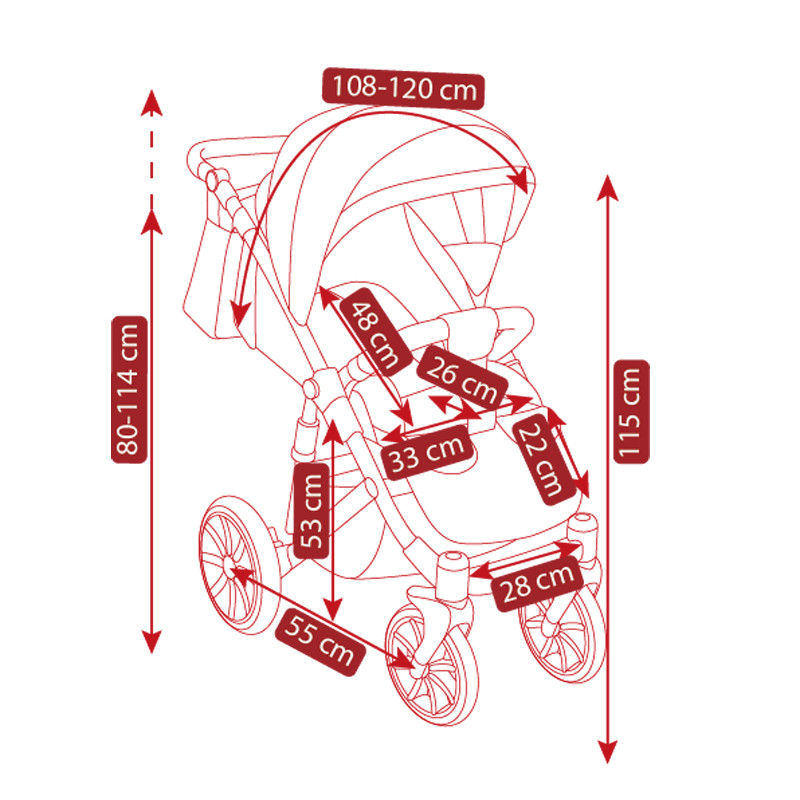 108-120 cm

80-114 cm

48 cm

26 cm

33 cm

22 cm

115 cm

53 cm

28 cm

55 cm